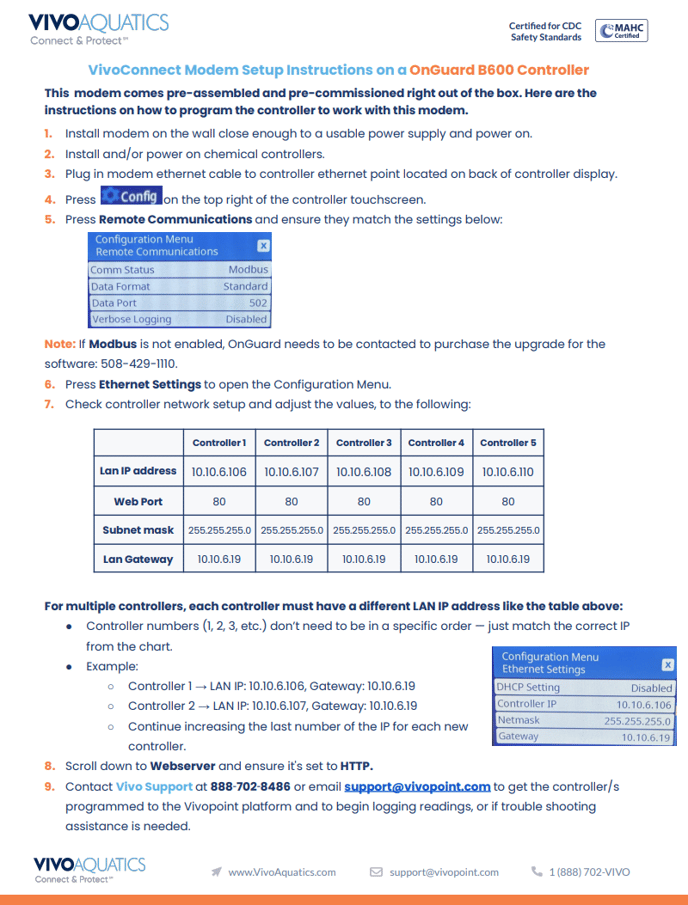 VIVOAQUATICS
Connect & Protect™

Certified for CDC Safety Standards

MAHC Certified

VivoConnect Modem Setup Instructions on a OnGuard B600 Controller

This modem comes pre-assembled and pre-commissioned right out of the box. Here are the instructions on how to program the controller to work with this modem.

1. Install modem on the wall close enough to a usable power supply and power on.
2. Install and/or power on chemical controllers.
3. Plug in modem ethernet cable to controller ethernet point located on back of controller display.
4. Press Config on the top right of the controller touchscreen.
5. Press Remote Communications and ensure they match the settings below:

Configuration Menu
Remote Communications

| Comm Status | Modbus |
|---|---|
| Data Format | Standard |
| Data Port | 502 |
| Verbose Logging | Disabled |

Note: If Modbus is not enabled, OnGuard needs to be contacted to purchase the upgrade for the software: 508-429-1110.

6. Press Ethernet Settings to open the Configuration Menu.
7. Check controller network setup and adjust the values, to the following:

| | Controller 1 | Controller 2 | Controller 3 | Controller 4 | Controller 5 |
|---|---|---|---|---|---|
| Lan IP address | 10.10.6.106 | 10.10.6.107 | 10.10.6.108 | 10.10.6.109 | 10.10.6.110 |
| Web Port | 80 | 80 | 80 | 80 | 80 |
| Subnet mask | 255.255.255.0 | 255.255.255.0 | 255.255.255.0 | 255.255.255.0 | 255.255.255.0 |
| Lan Gateway | 10.10.6.19 | 10.10.6.19 | 10.10.6.19 | 10.10.6.19 | 10.10.6.19 |

For multiple controllers, each controller must have a different LAN IP address like the table above:
• Controller numbers (1, 2, 3, etc.) don't need to be in a specific order — just match the correct IP from the chart.
• Example:
○ Controller 1 → LAN IP: 10.10.6.106, Gateway: 10.10.6.19
○ Controller 2 → LAN IP: 10.10.6.107, Gateway: 10.10.6.19
○ Continue increasing the last number of the IP for each new controller.

Configuration Menu
Ethernet Settings

| DHCP Setting | Disabled |
|---|---|
| Controller IP | 10.10.6.106 |
| Netmask | 255.255.255.0 |
| Gateway | 10.10.6.19 |

8. Scroll down to Webserver and ensure it's set to HTTP.
9. Contact Vivo Support at 888-702-8486 or email support@vivopoint.com to get the controller/s programmed to the Vivopoint platform and to begin logging readings, or if trouble shooting assistance is needed.

VIVOAQUATICS
Connect & Protect™
www.VivoAquatics.com support@vivopoint.com 1 (888) 702-VIVO