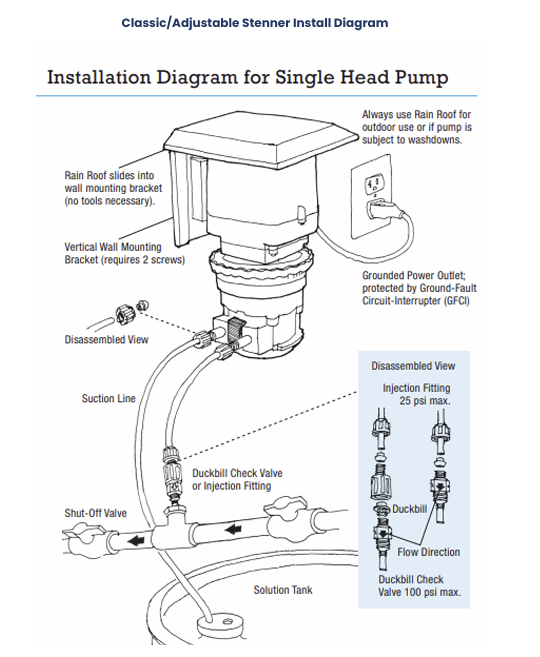 Classic/Adjustable Stenner Install Diagram

Installation Diagram for Single Head Pump

Always use Rain Roof for outdoor use or if pump is subject to washdowns.

Rain Roof slides into wall mounting bracket (no tools necessary).

Vertical Wall Mounting Bracket (requires 2 screws)

Grounded Power Outlet; protected by Ground-Fault Circuit-Interrupter (GFCI)

Disassembled View

Suction Line

Duckbill Check Valve or Injection Fitting

Shut-Off Valve

Solution Tank

Disassembled View

Injection Fitting 25 psi max.

Duckbill

Flow Direction

Duckbill Check Valve 100 psi max.